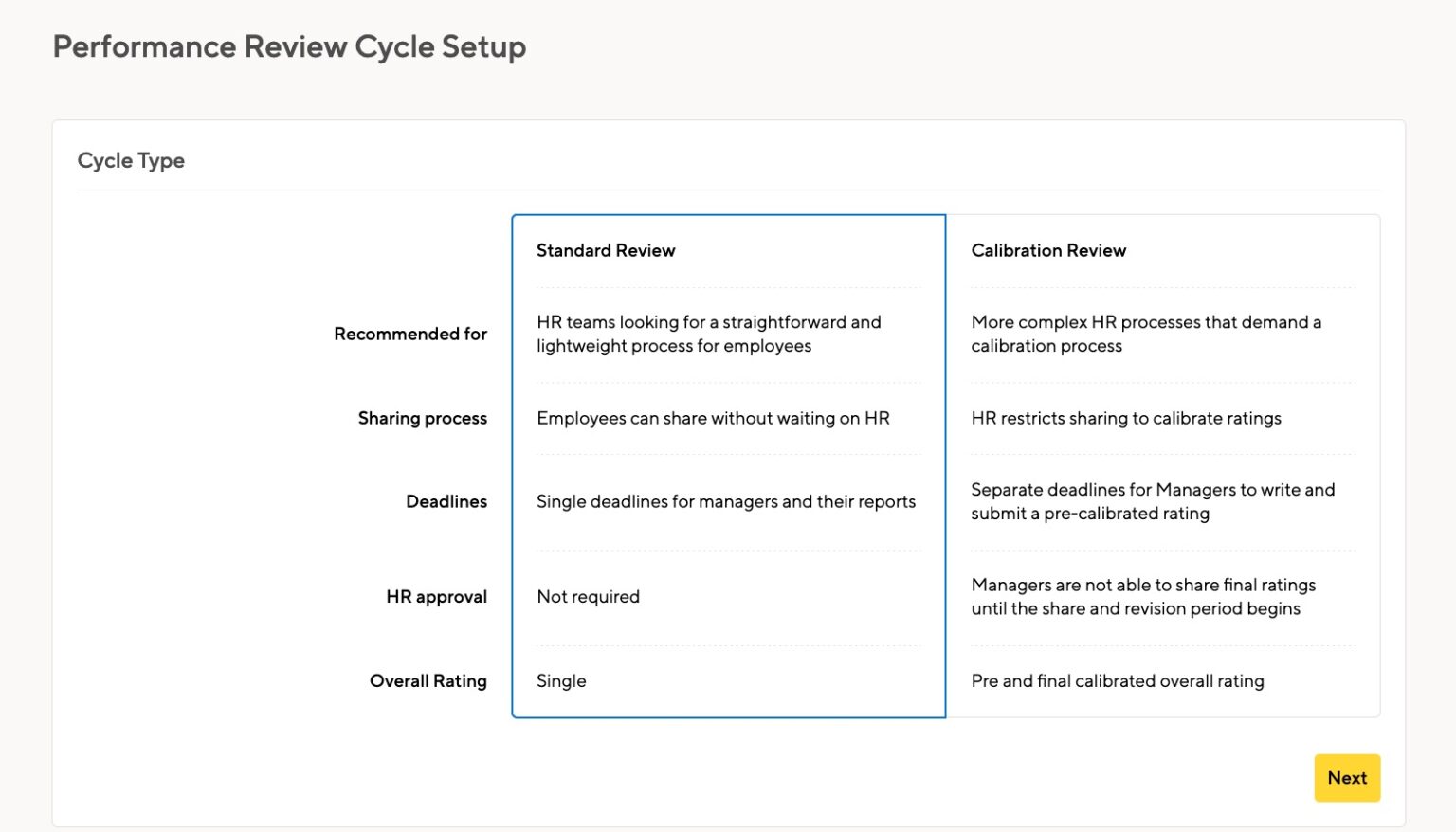 Performance Review Cycle Setup

Cycle Type

| | Standard Review | Calibration Review |
|---|---|---|
| Recommended for | HR teams looking for a straightforward and lightweight process for employees | More complex HR processes that demand a calibration process |
| Sharing process | Employees can share without waiting on HR | HR restricts sharing to calibrate ratings |
| Deadlines | Single deadlines for managers and their reports | Separate deadlines for Managers to write and submit a pre-calibrated rating |
| HR approval | Not required | Managers are not able to share final ratings until the share and revision period begins |
| Overall Rating | Single | Pre and final calibrated overall rating |

Next